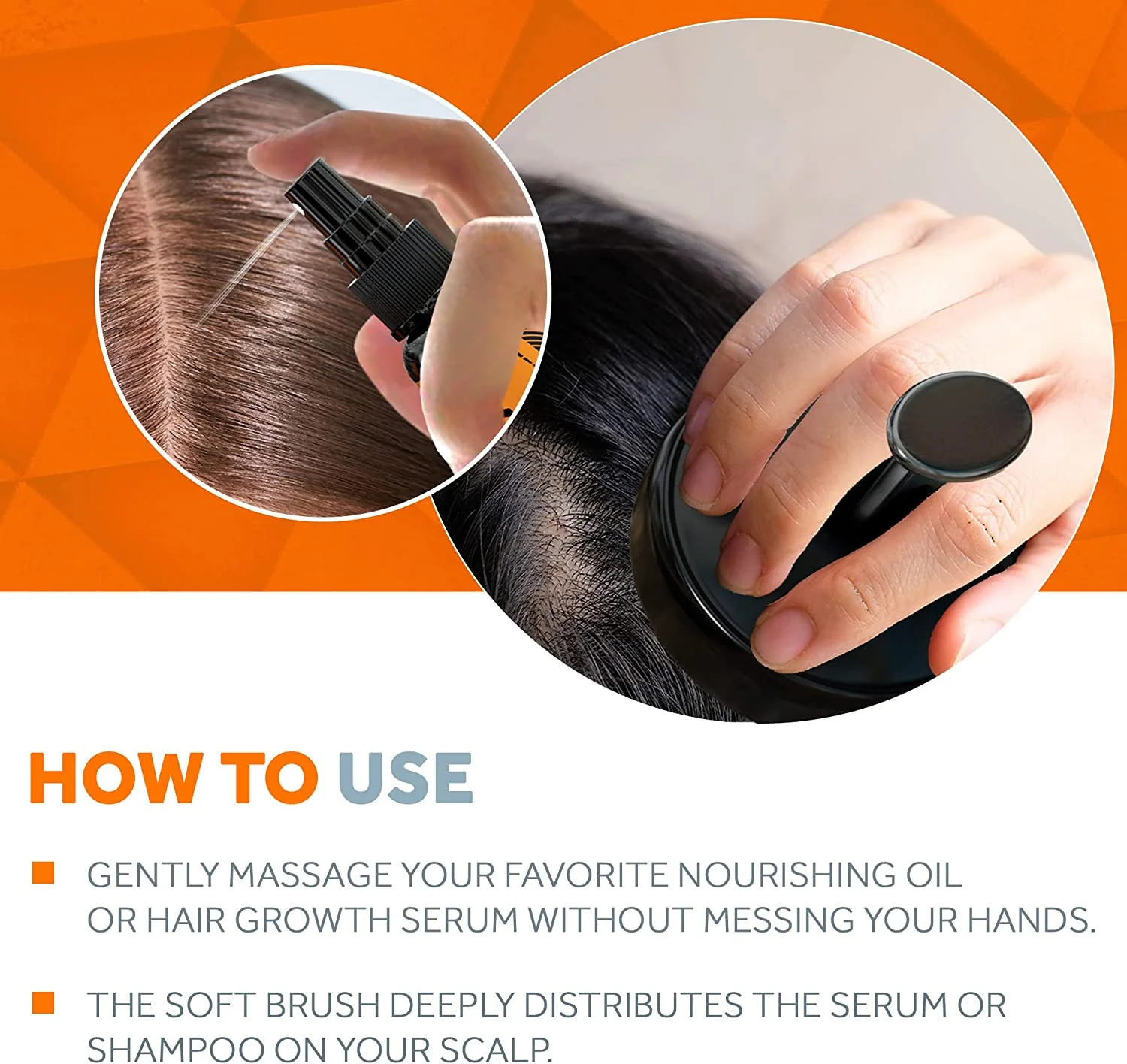 HOW TO USE

GENTLY MASSAGE YOUR FAVORITE NOURISHING OIL OR HAIR GROWTH SERUM WITHOUT MESSING YOUR HANDS.

THE SOFT BRUSH DEEPLY DISTRIBUTES THE SERUM OR SHAMPOO ON YOUR SCALP.