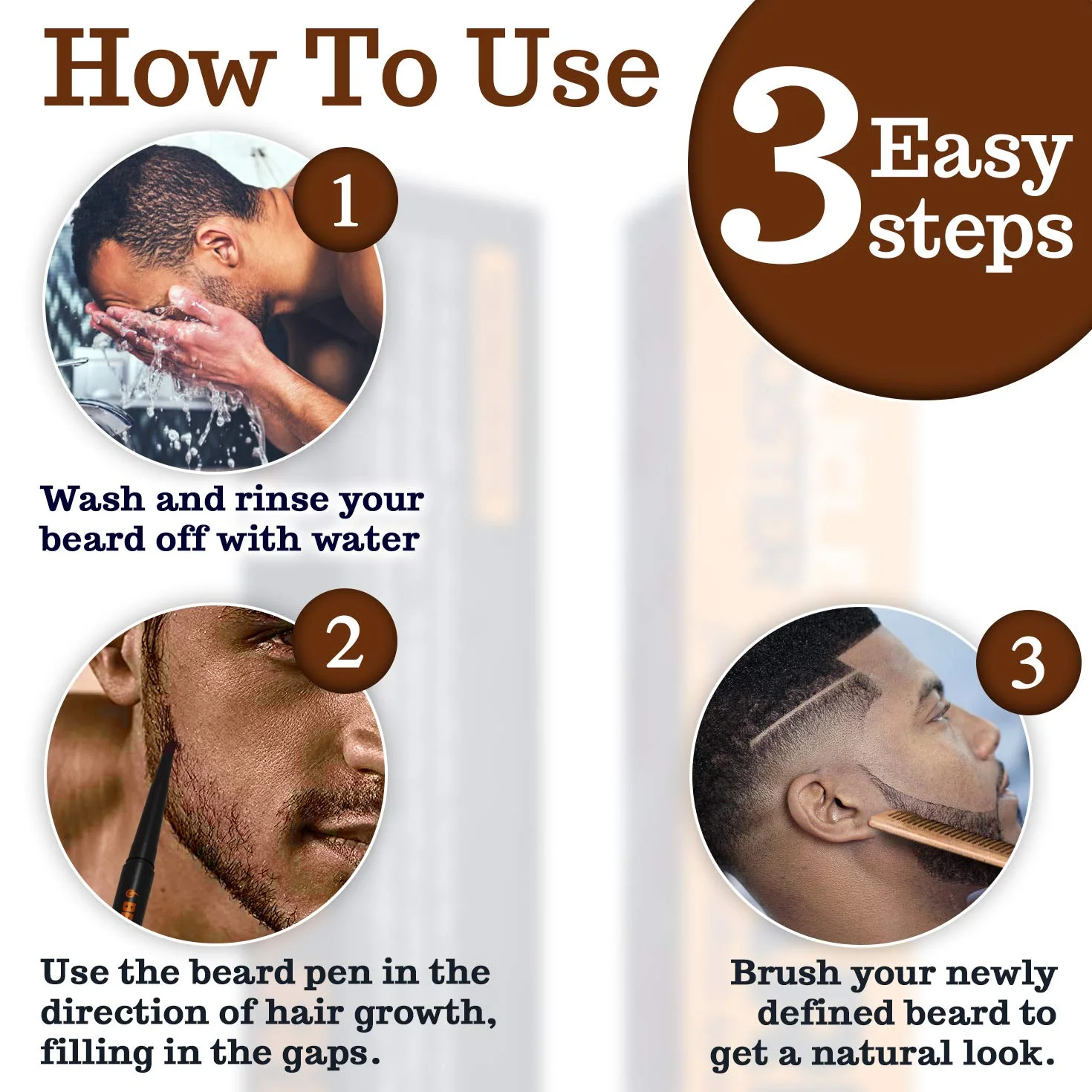 How To Use

3 Easy steps

1

Wash and rinse your beard off with water

2

Use the beard pen in the direction of hair growth, filling in the gaps.

3

Brush your newly defined beard to get a natural look.